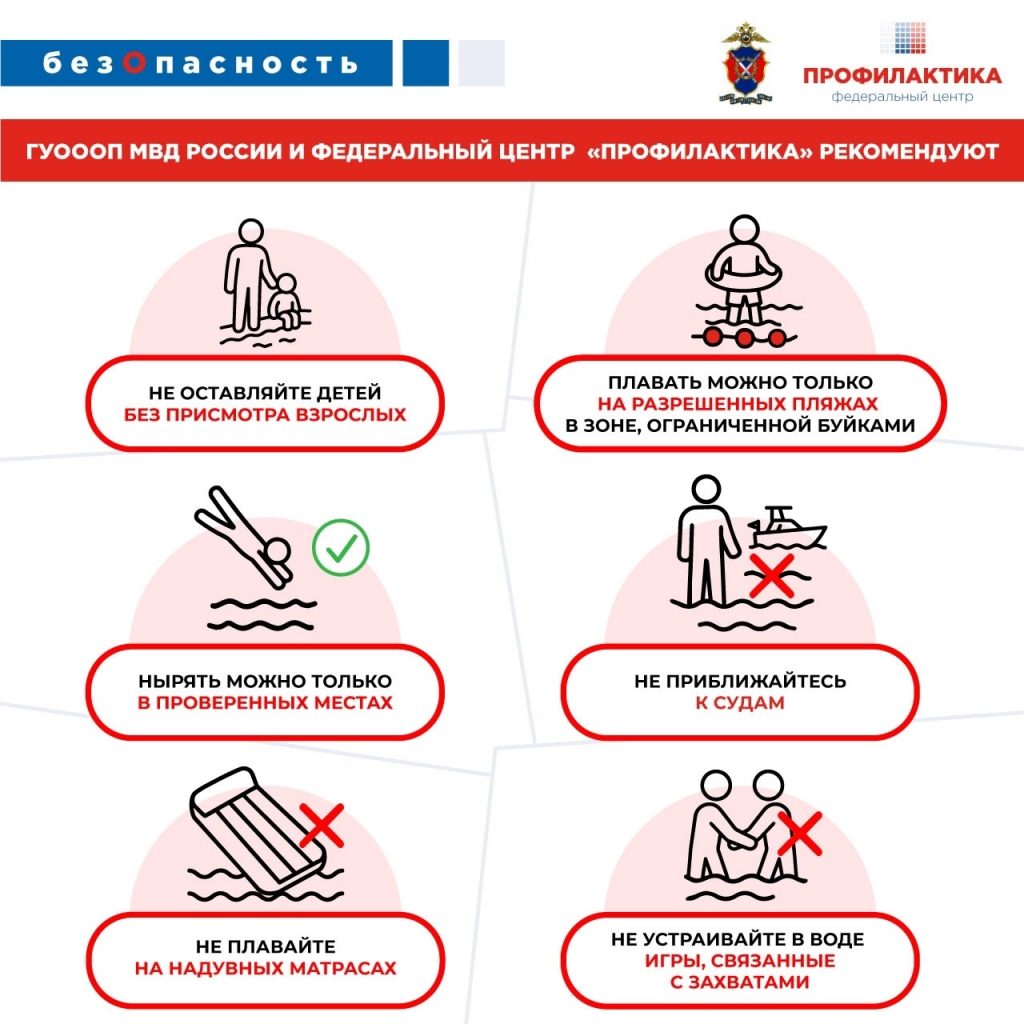 безОпасность

ПРОФИЛАКТИКА
федеральный центр

ГУОООП МВД РОССИИ И ФЕДЕРАЛЬНЫЙ ЦЕНТР «ПРОФИЛАКТИКА» РЕКОМЕНДУЮТ

НЕ ОСТАВЛЯЙТЕ ДЕТЕЙ БЕЗ ПРИСМОТРА ВЗРОСЛЫХ

ПЛАВАТЬ МОЖНО ТОЛЬКО НА РАЗРЕШЕННЫХ ПЛЯЖАХ В ЗОНЕ, ОГРАНИЧЕННОЙ БУЙКАМИ

НЫРЯТЬ МОЖНО ТОЛЬКО В ПРОВЕРЕННЫХ МЕСТАХ

НЕ ПРИБЛИЖАЙТЕСЬ К СУДАМ

НЕ ПЛАВАЙТЕ НА НАДУВНЫХ МАТРАСАХ

НЕ УСТРАИВАЙТЕ В ВОДЕ ИГРЫ, СВЯЗАННЫЕ С ЗАХВАТАМИ